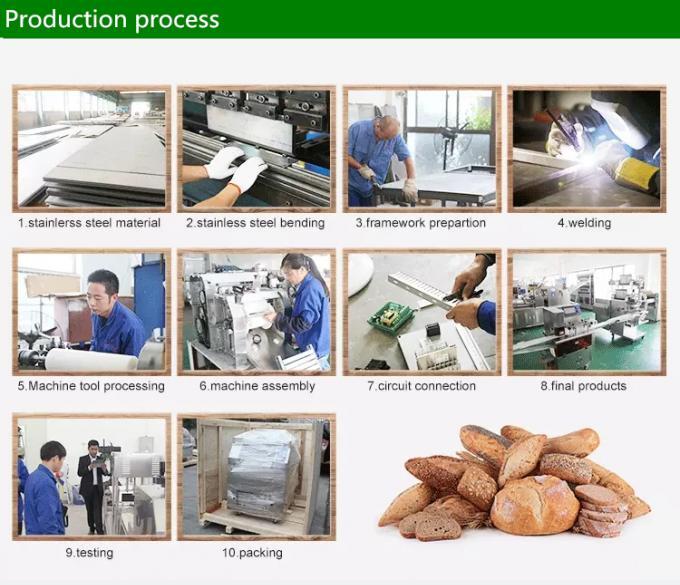 Production process

1.stainlerss steel material

2.stainless steel bending

3.framework prepartion

4.welding

5.Machine tool processing

6.machine assembly

7.circuit connection

8.final products

9.testing

10.packing