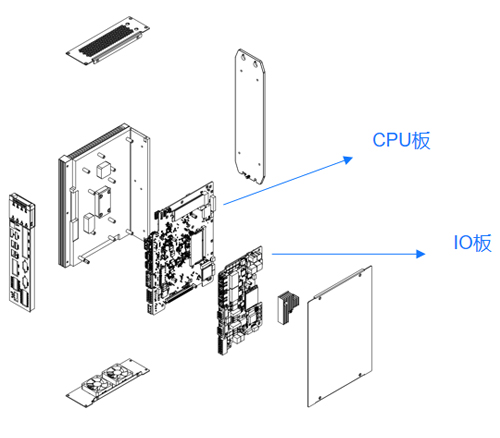 CPU板

IO板