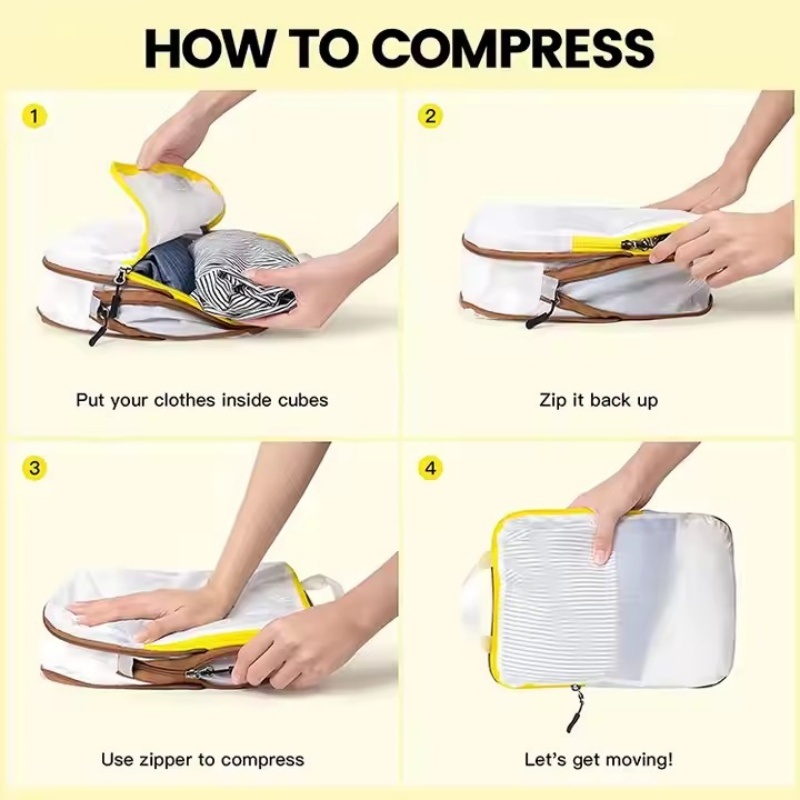 HOW TO COMPRESS

1

Put your clothes inside cubes

2

Zip it back up

3

Use zipper to compress

4

Let's get moving!