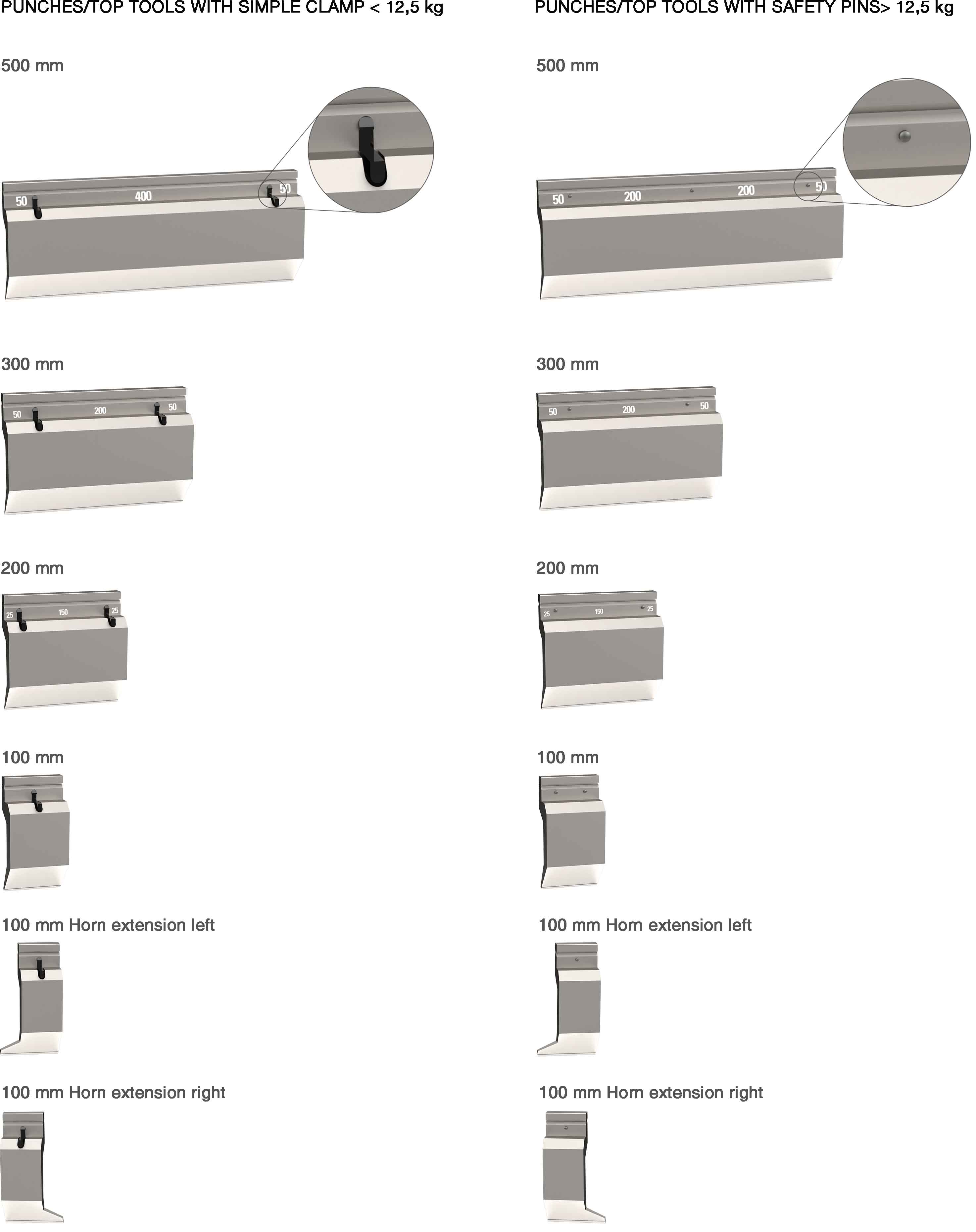 PUNCHES/TOP TOOLS WITH SIMPLE CLAMP < 12,5 kg

500 mm

50 400 50

300 mm

50 200 50

200 mm

25 150 25

100 mm

100 mm Horn extension left

100 mm Horn extension right

PUNCHES/TOP TOOLS WITH SAFETY PINS> 12,5 kg

500 mm

50 200 200 50

300 mm

50 200 50

200 mm

25 150 25

100 mm

100 mm Horn extension left

100 mm Horn extension right