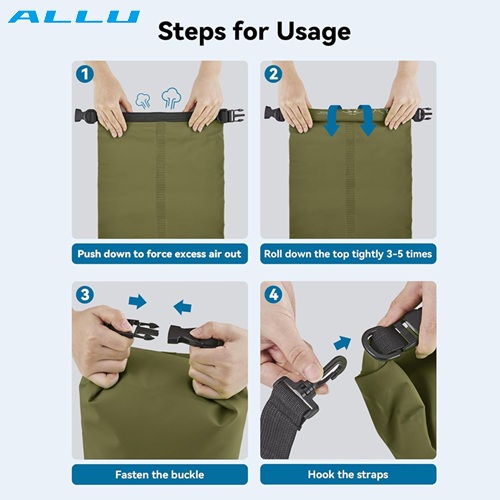 ALLU

Steps for Usage

1

Push down to force excess air out

2

Roll down the top tightly 3-5 times

3

Fasten the buckle

4

Hook the straps