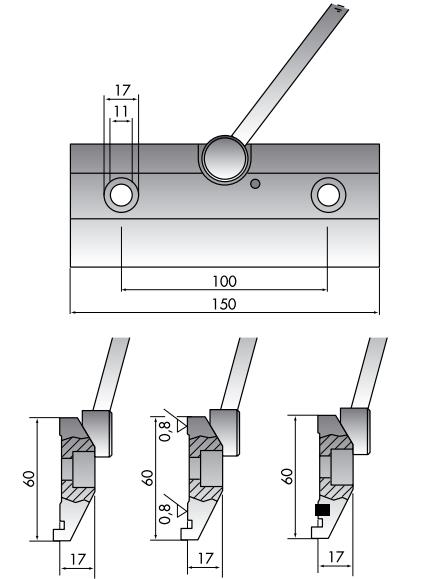 17
11
100
150
60
17
0,8
60
0,8
17
60
17