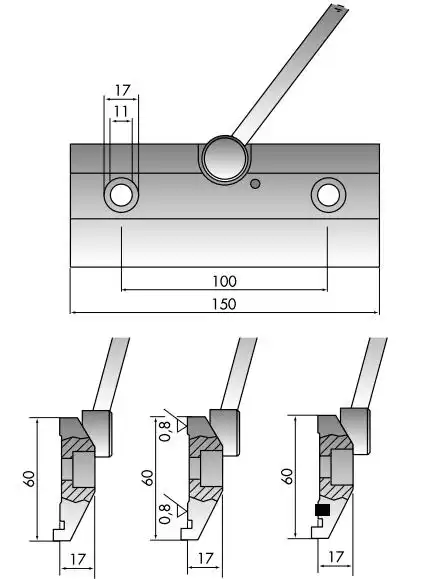 17
11
100
150
60
17
0,8
60
0,8
17
60
17