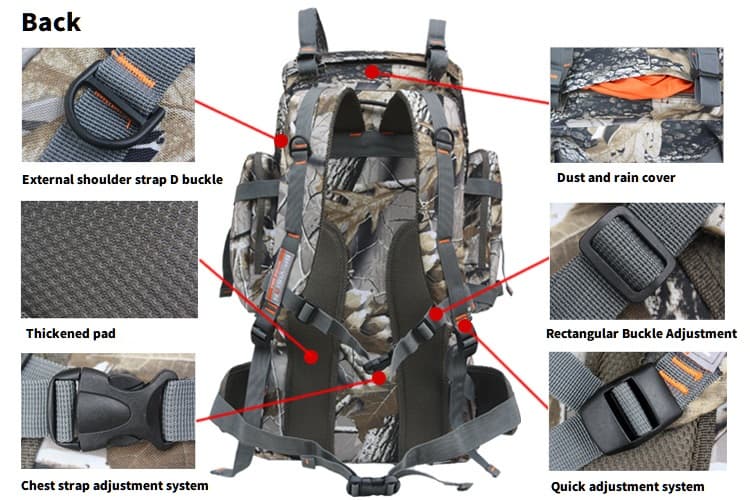 Back

External shoulder strap D buckle

Thickened pad

Chest strap adjustment system

Dust and rain cover

Rectangular Buckle Adjustment

Quick adjustment system